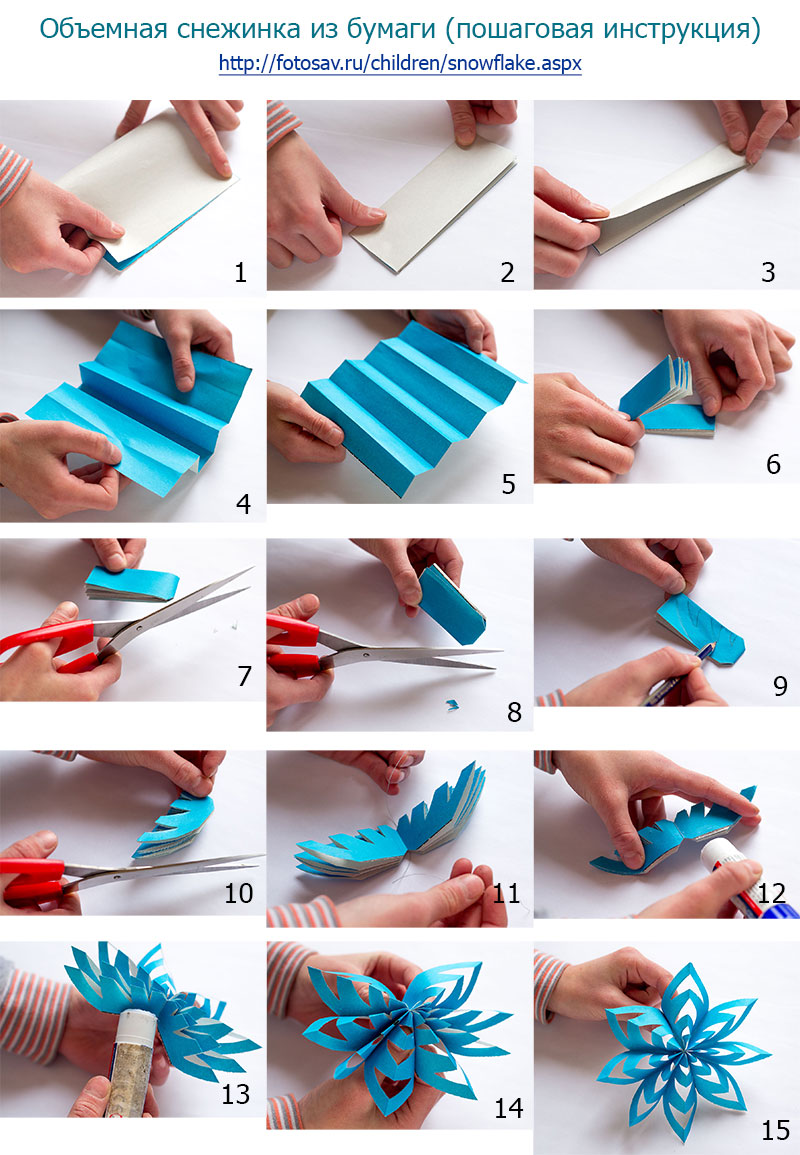 Объемная снежинка из бумаги (пошаговая инструкция)
http://fotosav.ru/children/snowflake.aspx

1

2

3

4

5

6

7

8

9

10

11

12

13

14

15